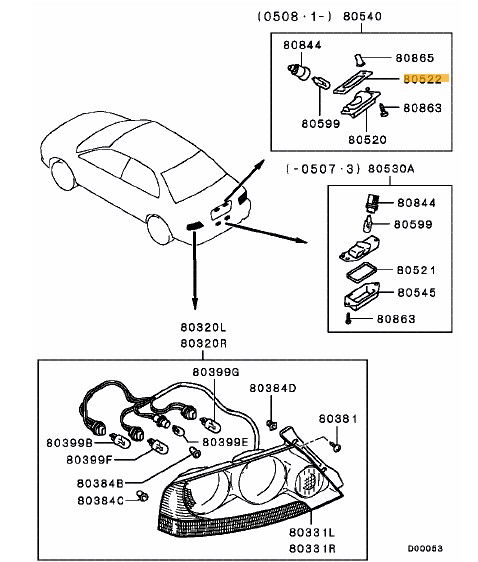 (0508·1-) 80540

80844
80865
80522
80863
80599
80520

(-0507·3) 80530A

80844
80599
80521
80545
80863

80320L
80320R

80399G
80384D
80381
80399B
80399E
80399F
80384B
80384C
80331L
80331R

D00053