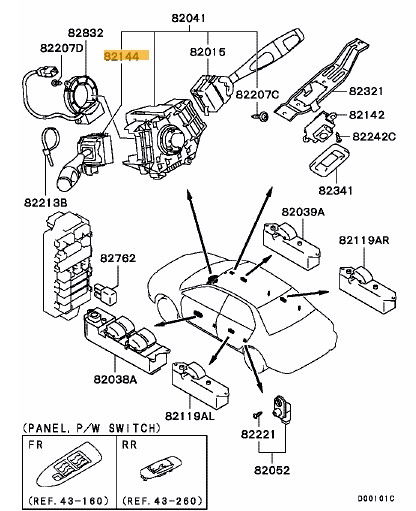 82041
82832
82207D
82144
82015
82207C
82321
82142
82242C
82341
82213B
82039A
82119AR
82762
82038A
82119AL
82221
82052
(PANEL, P/W SWITCH)
FR
RR
(REF. 43-160)
(REF. 43-260)
D00101C