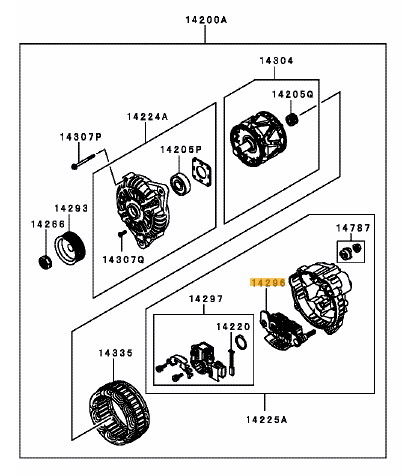 14200A
14304
14205Q
14224A
14307P
14205P
14293
14266
14307Q
14787
14296
14297
14220
14335
14225A