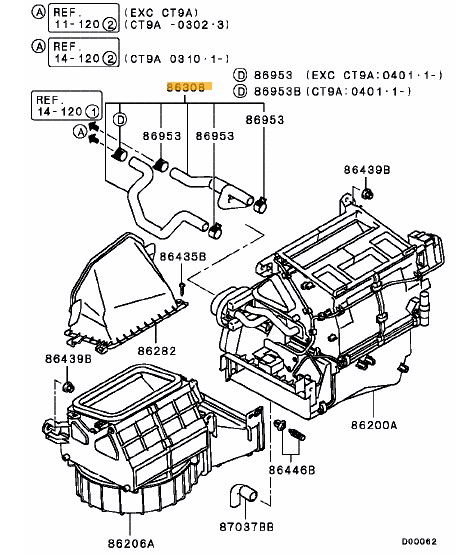 A REF. 11-120 2 (EXC CT9A)
(CT9A -0302·3)

A REF. 14-120 2 (CT9A 0310·1-)

D 86953 (EXC CT9A:0401·1-)
D 86953B (CT9A:0401·1-)

86308

REF. 14-120 1

A

D

86953

86953

86953

86439B

86435B

86282

86439B

86200A

86446B

87037BB

86206A

D00062